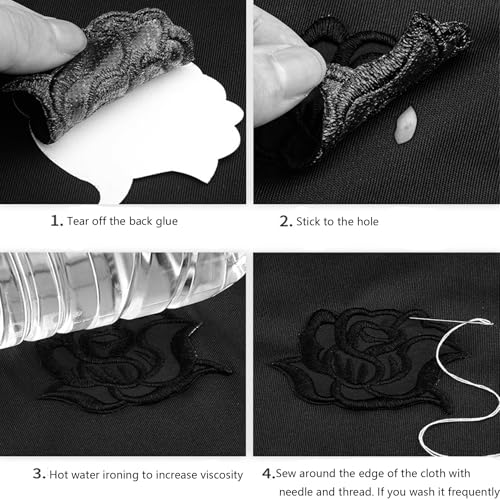 1. Tear off the back glue

2. Stick to the hole

3. Hot water ironing to increase viscosity

4. Sew around the edge of the cloth with needle and thread. If you wash it frequently