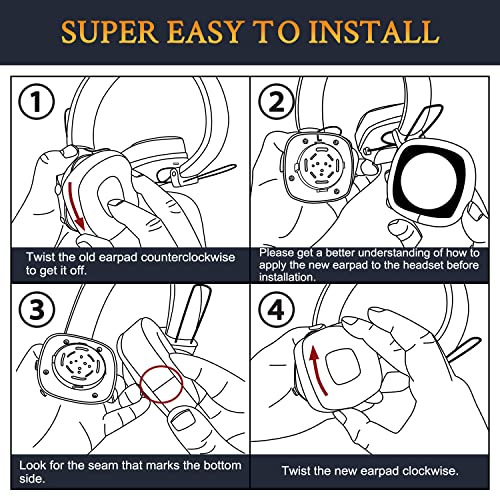 SUPER EASY TO INSTALL

1

Twist the old earpad counterclockwise to get it off.

2

L

Please get a better understanding of how to apply the new earpad to the headset before installation.

3

Look for the seam that marks the bottom side.

4

Twist the new earpad clockwise.