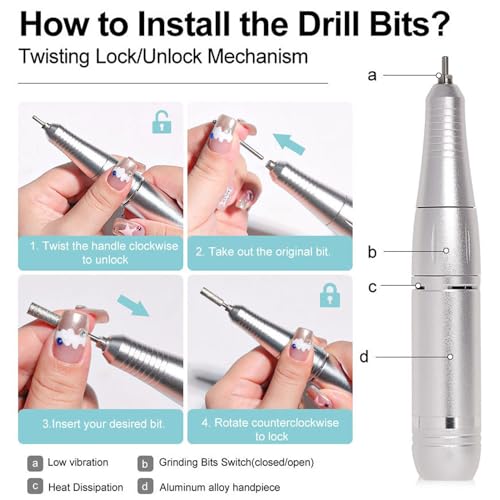 How to Install the Drill Bits?

Twisting Lock/Unlock Mechanism

1. Twist the handle clockwise to unlock

2. Take out the original bit.

3.Insert your desired bit.

4. Rotate counterclockwise to lock

a
b
c
d

a Low vibration
b Grinding Bits Switch(closed/open)
c Heat Dissipation
d Aluminum alloy handpiece