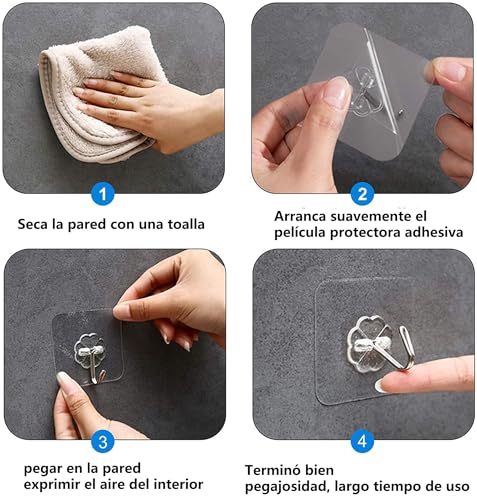 1

Seca la pared con una toalla

2

Arranca suavemente el película protectora adhesiva

3

pegar en la pared
exprimir el aire del interior

4

Terminó bien
pegajosidad, largo tiempo de uso