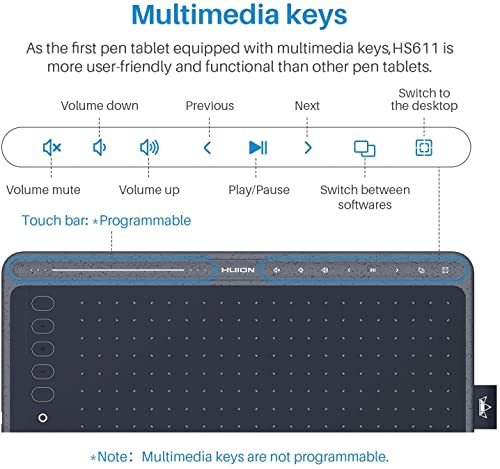 Multimedia keys

As the first pen tablet equipped with multimedia keys,HS611 is more user-friendly and functional than other pen tablets.

Volume down

Previous

Next

Switch to the desktop

Volume mute

Volume up

Play/Pause

Switch between softwares

Touch bar: *Programmable

HUION

*Note: Multimedia keys are not programmable.