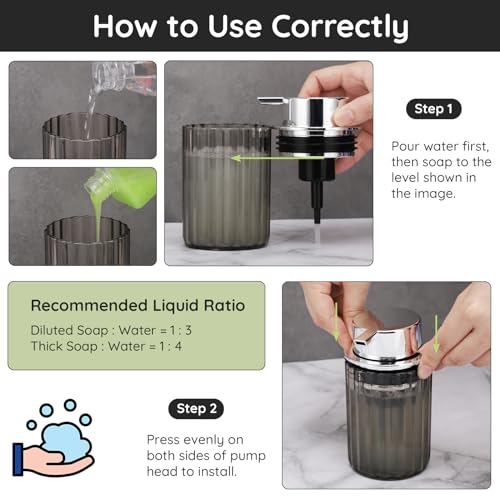 How to Use Correctly

Step 1

Pour water first, then soap to the level shown in the image.

Recommended Liquid Ratio

Diluted Soap : Water = 1 : 3
Thick Soap : Water = 1 : 4

Step 2

Press evenly on both sides of pump head to install.