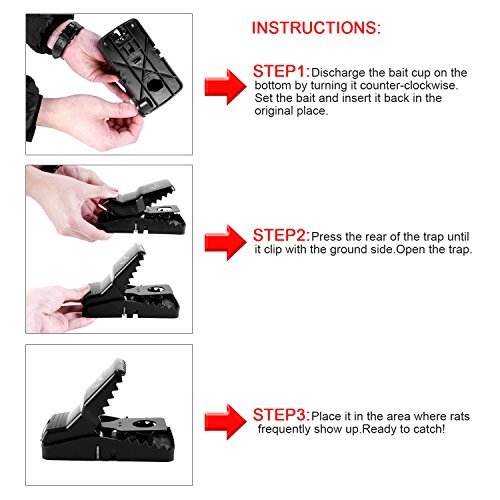 INSTRUCTIONS:

STEP1:Discharge the bait cup on the bottom by turning it counter-clockwise. Set the bait and insert it back in the original place.

STEP2:Press the rear of the trap until it clip with the ground side.Open the trap.

STEP3:Place it in the area where rats frequently show up.Ready to catch!