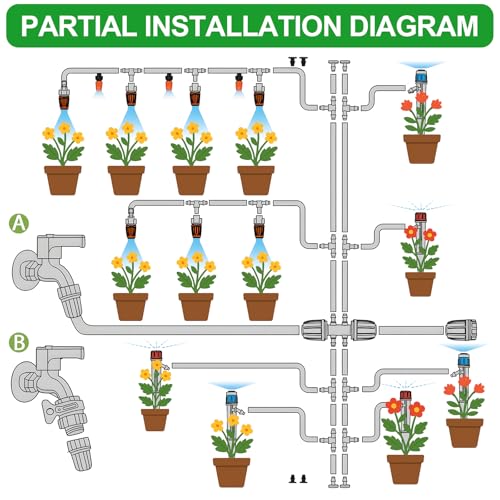 PARTIAL INSTALLATION DIAGRAM

A

B