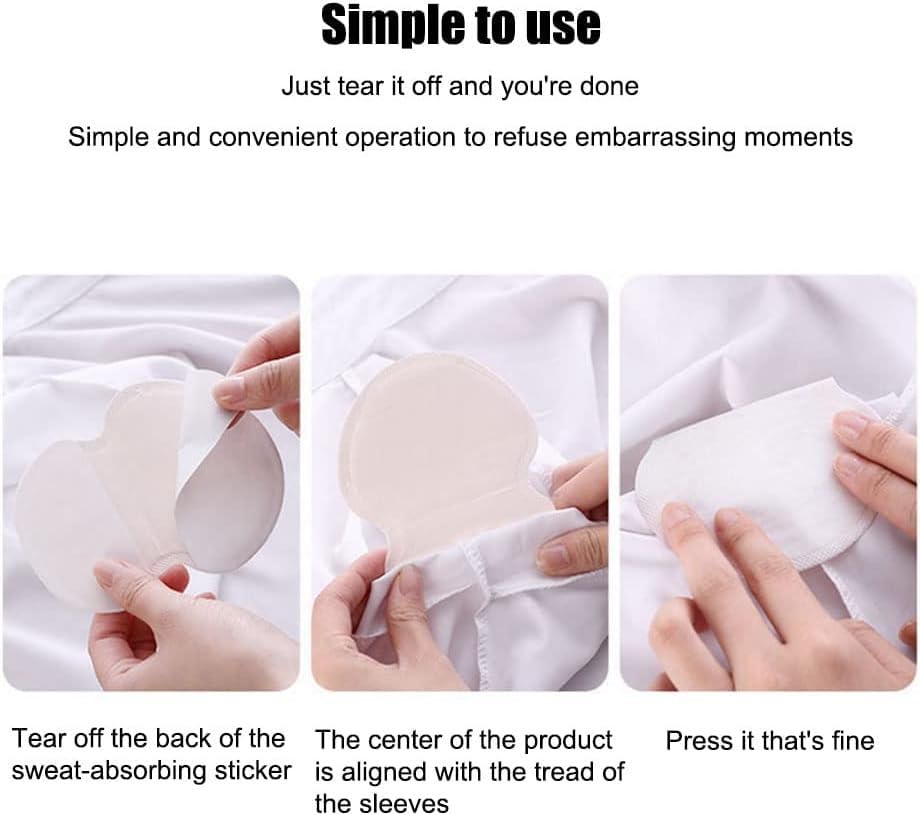 Simple to use

Just tear it off and you're done

Simple and convenient operation to refuse embarrassing moments

Tear off the back of the sweat-absorbing sticker

The center of the product is aligned with the tread of the sleeves

Press it that's fine