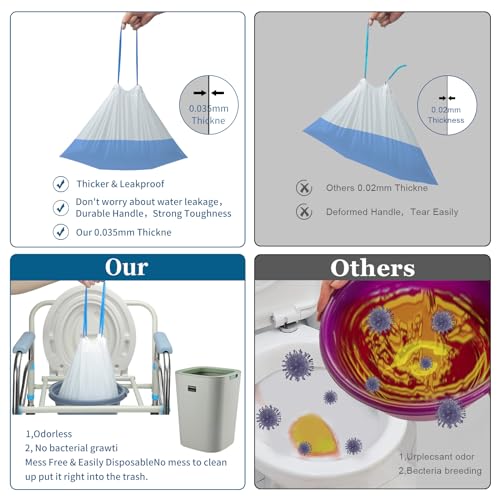 0.035mm Thickne

Thicker & Leakproof

Don't worry about water leakage, Durable Handle, Strong Toughness

Our 0.035mm Thickne

0.02mm Thickness

Others 0.02mm Thickne

Deformed Handle, Tear Easily

Our

1,Odorless
2, No bacterial grawti
Mess Free & Easily DisposableNo mess to clean up put it right into the trash.

Others

1,Urplecsant odor
2,Becteria breeding