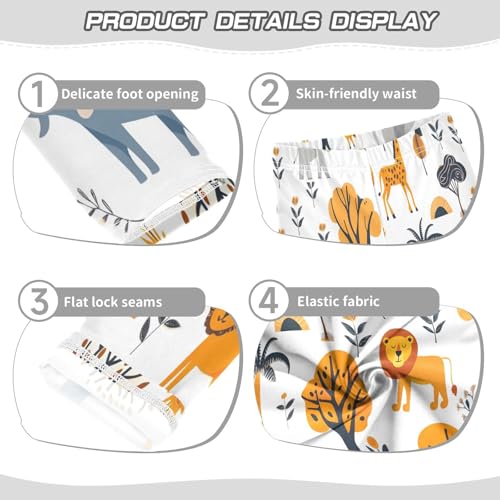 PRODUCT DETAILS DISPLAY

1 Delicate foot opening

2 Skin-friendly waist

3 Flat lock seams

4 Elastic fabric