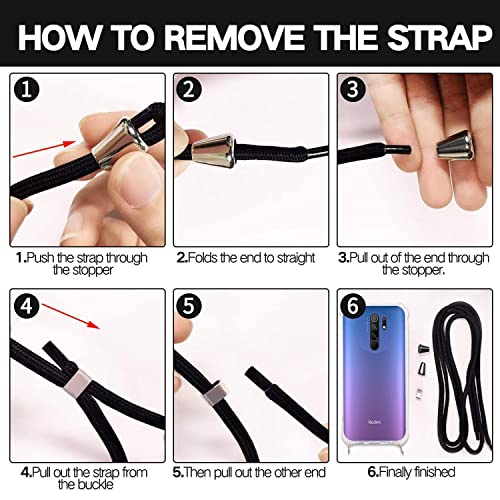 HOW TO REMOVE THE STRAP

1

1.Push the strap through the stopper

2

2.Folds the end to straight

3

3.Pull out of the end through the stopper.

4

4.Pull out the strap from the buckle

5

5.Then pull out the other end

6

Redmi

6.Finally finished