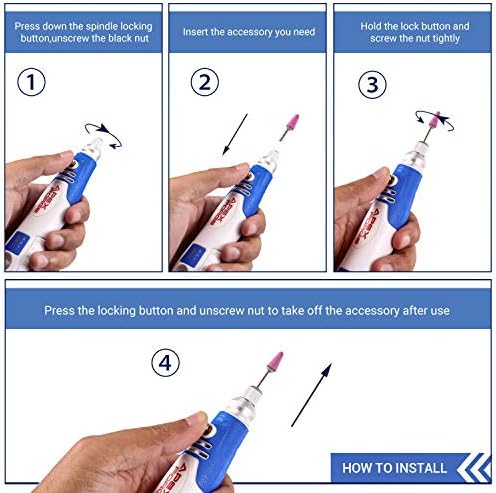 Press down the spindle locking button,unscrew the black nut

1

APEX

Insert the accessory you need

2

APEX

Hold the lock button and screw the nut tightly

3

APEX

Press the locking button and unscrew nut to take off the accessory after use

4

APEX

HOW TO INSTALL