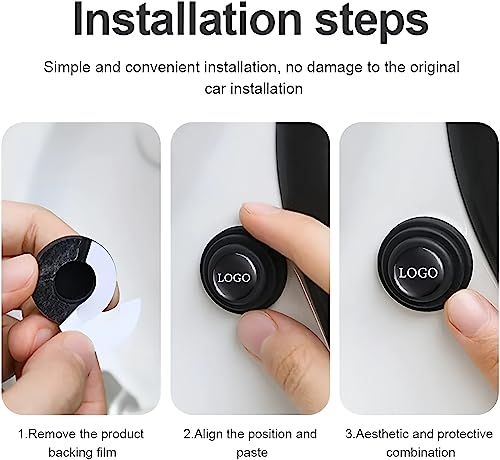 Installation steps

Simple and convenient installation, no damage to the original car installation

LOGO

LOGO

1.Remove the product backing film

2.Align the position and paste

3.Aesthetic and protective combination