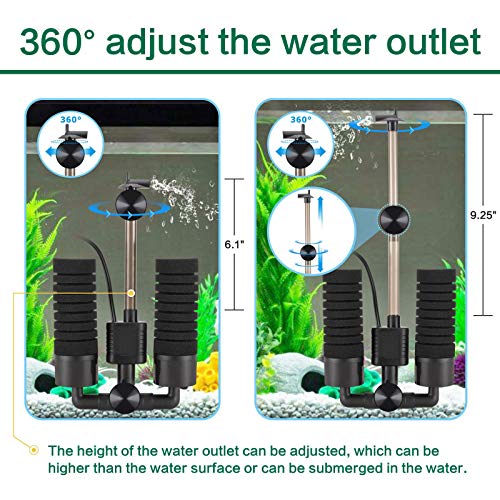 360° adjust the water outlet

360°

6.1"

360°

9.25"

The height of the water outlet can be adjusted, which can be higher than the water surface or can be submerged in the water.