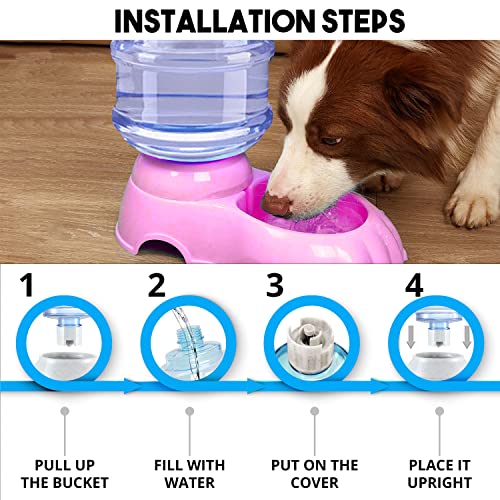 INSTALLATION STEPS

1

2

3

4

PULL UP THE BUCKET

FILL WITH WATER

PUT ON THE COVER

PLACE IT UPRIGHT