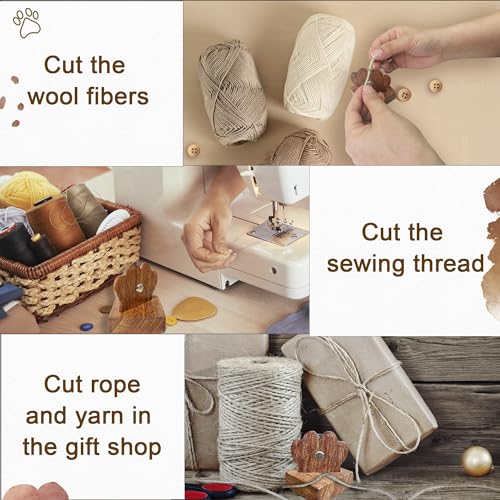 Cut the wool fibers

Cut the sewing thread

Cut rope and yarn in the gift shop