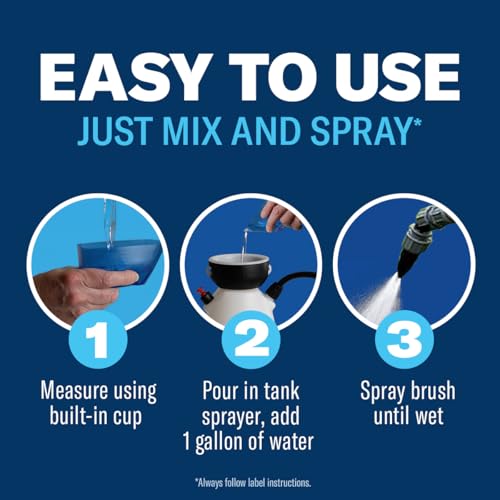 EASY TO USE
JUST MIX AND SPRAY*

1
Measure using built-in cup

2
Pour in tank sprayer, add 1 gallon of water

3
Spray brush until wet

*Always follow label instructions.