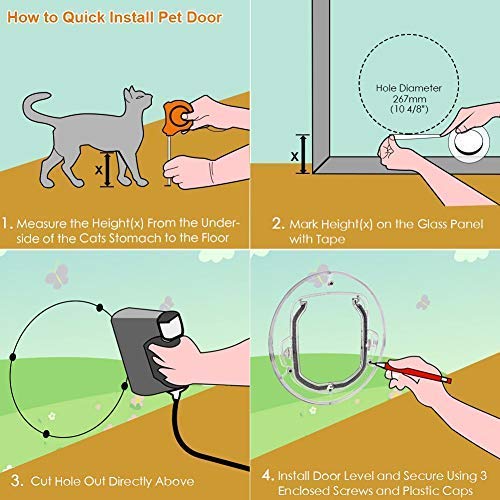 How to Quick Install Pet Door

x

1. Measure the Height(x) From the Underside of the Cats Stomach to the Floor

Hole Diameter
267mm
(10 4/8")

x

2. Mark Height(x) on the Glass Panel with Tape

3. Cut Hole Out Directly Above

4. Install Door Level and Secure Using 3 Enclosed Screws and Plastic Caps