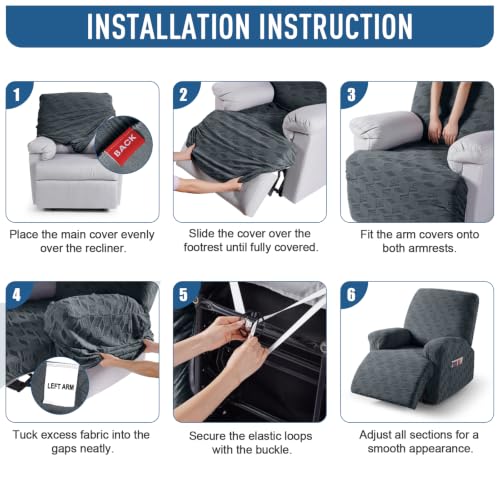 INSTALLATION INSTRUCTION

1

BACK

Place the main cover evenly over the recliner.

2

Slide the cover over the footrest until fully covered.

3

Fit the arm covers onto both armrests.

4

LEFT ARM

Tuck excess fabric into the gaps neatly.

5

Secure the elastic loops with the buckle.

6

Adjust all sections for a smooth appearance.