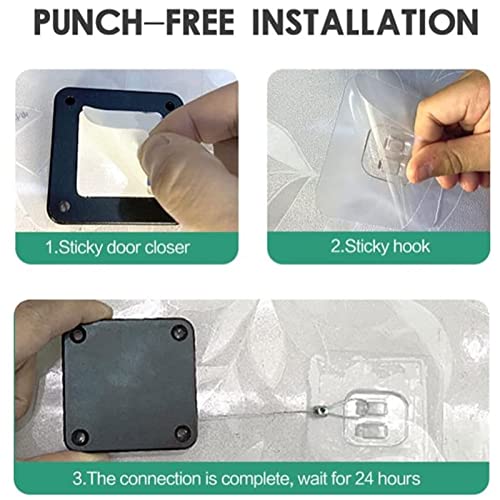 PUNCH–FREE INSTALLATION

1.Sticky door closer

2.Sticky hook

3.The connection is complete, wait for 24 hours