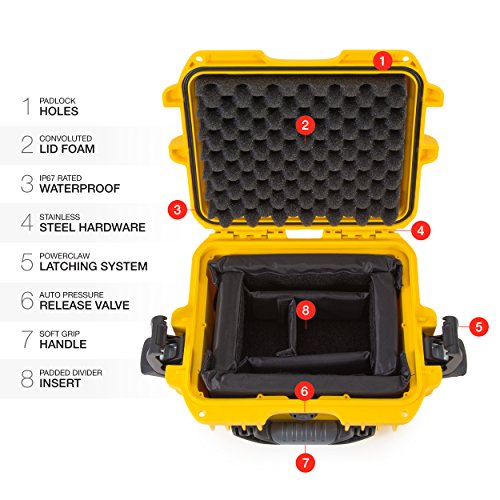 1 PADLOCK HOLES

2 CONVOLUTED LID FOAM

3 IP67 RATED WATERPROOF

4 STAINLESS STEEL HARDWARE

5 POWERCLAW LATCHING SYSTEM

6 AUTO PRESSURE RELEASE VALVE

7 SOFT GRIP HANDLE

8 PADDED DIVIDER INSERT

1
2
3
4
8
5
6
7