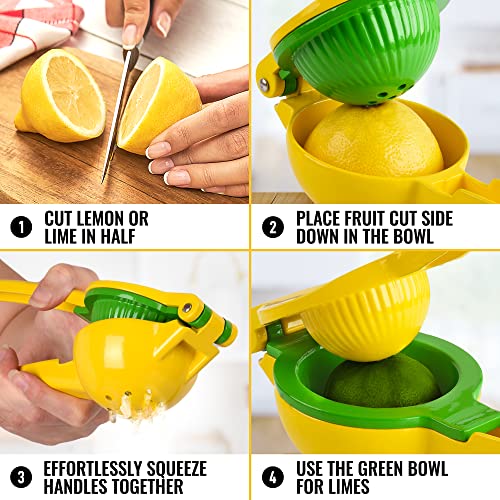 1 CUT LEMON OR LIME IN HALF

2 PLACE FRUIT CUT SIDE DOWN IN THE BOWL

3 EFFORTLESSLY SQUEEZE HANDLES TOGETHER

4 USE THE GREEN BOWL FOR LIMES