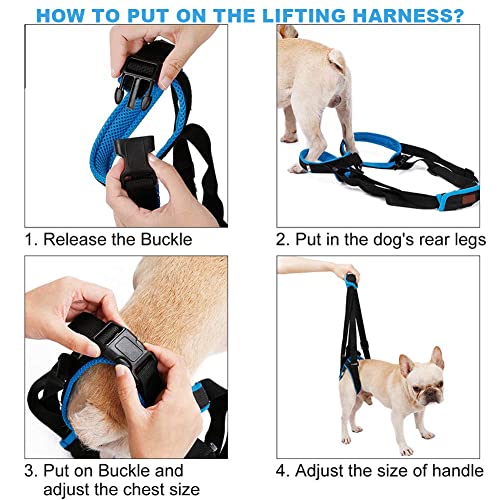 HOW TO PUT ON THE LIFTING HARNESS?

1. Release the Buckle

2. Put in the dog's rear legs

3. Put on Buckle and adjust the chest size

4. Adjust the size of handle