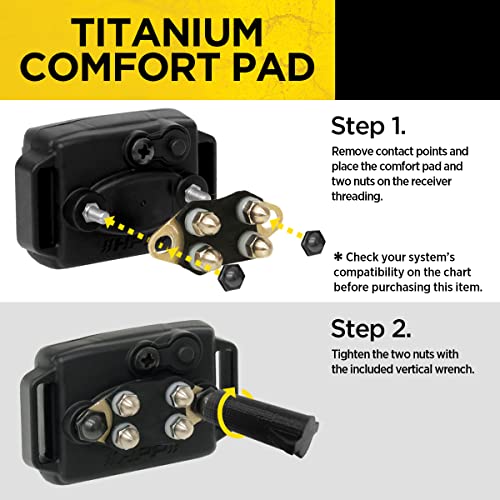 TITANIUM COMFORT PAD

Step 1.

Remove contact points and place the comfort pad and two nuts on the receiver threading.

✱ Check your system's compatibility on the chart before purchasing this item.

Step 2.

Tighten the two nuts with the included vertical wrench.