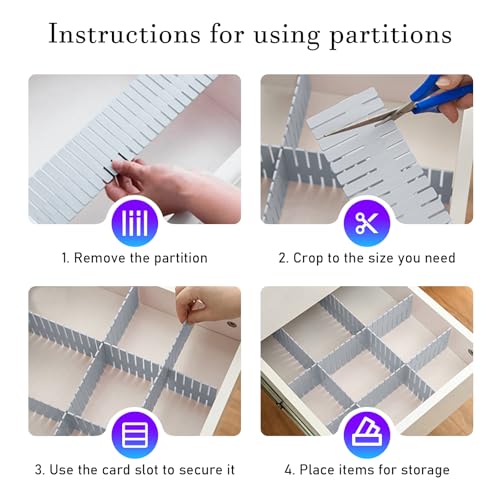 Instructions for using partitions

1. Remove the partition

2. Crop to the size you need

3. Use the card slot to secure it

4. Place items for storage