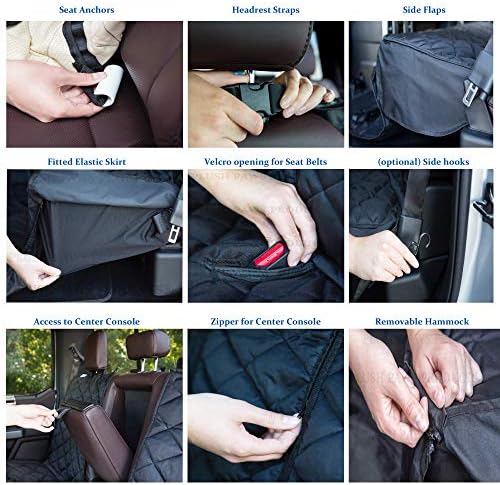 Seat Anchors

Headrest Straps

Side Flaps

Fitted Elastic Skirt

Velcro opening for Seat Belts

(optional) Side hooks

Access to Center Console

Zipper for Center Console

Removable Hammock