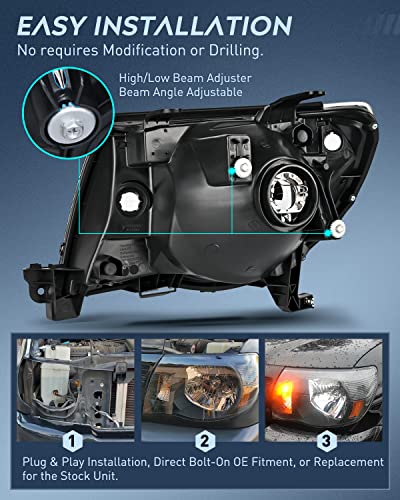 EASY INSTALLATION
No requires Modification or Drilling.

High/Low Beam Adjuster
Beam Angle Adjustable

1
2
3

Plug & Play Installation, Direct Bolt-On OE Fitment, or Replacement for the Stock Unit.