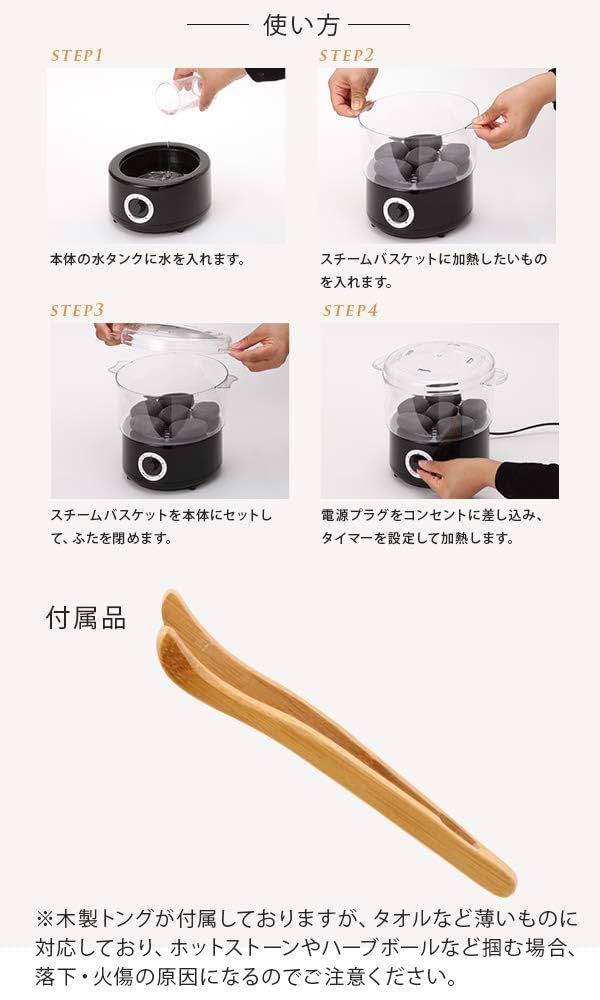 使い方

STEP1

本体の水タンクに水を入れます。

STEP2

スチームバスケットに加熱したいものを入れます。

STEP3

スチームバスケットを本体にセットして、ふたを閉めます。

STEP4

電源プラグをコンセントに差し込み、タイマーを設定して加熱します。

付属品

※木製トングが付属しておりますが、タオルなど薄いものに対応しており、ホットストーンやハーブボールなど掴む場合、落下・火傷の原因になるのでご注意ください。