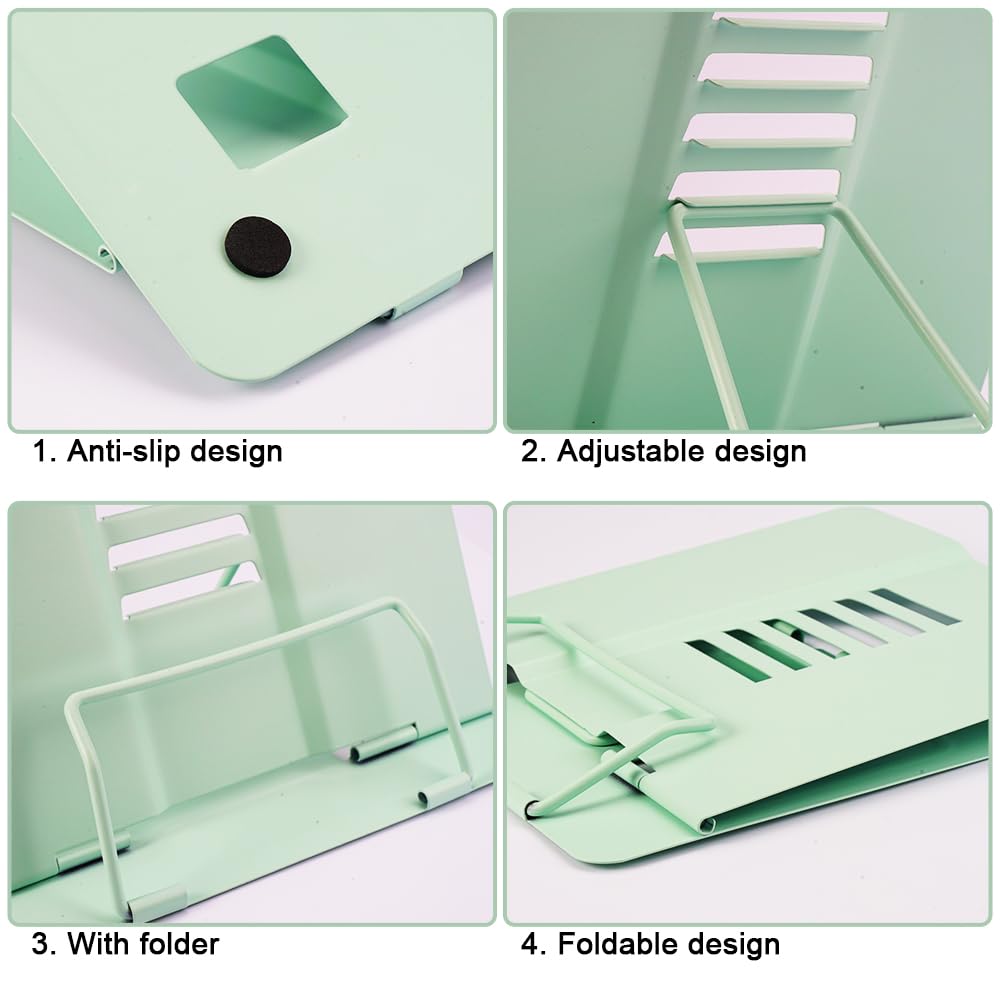 1. Anti-slip design

2. Adjustable design

3. With folder

4. Foldable design