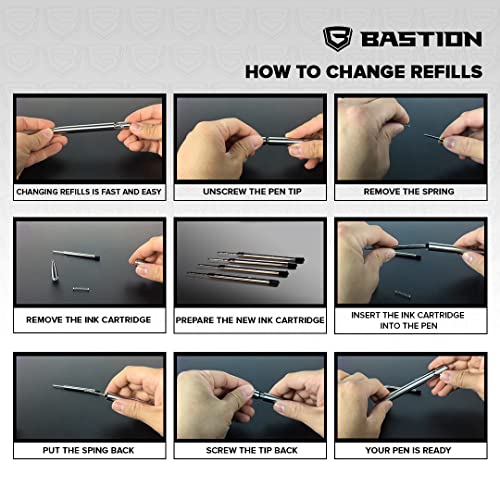 BASTION

HOW TO CHANGE REFILLS

CHANGING REFILLS IS FAST AND EASY

UNSCREW THE PEN TIP

REMOVE THE SPRING

REMOVE THE INK CARTRIDGE

PREPARE THE NEW INK CARTRIDGE

INSERT THE INK CARTRIDGE INTO THE PEN

PUT THE SPING BACK

SCREW THE TIP BACK

YOUR PEN IS READY