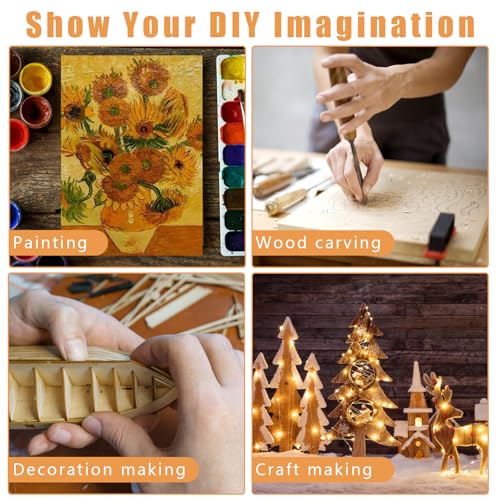 Show Your DIY Imagination

Painting

Wood carving

Decoration making

Craft making