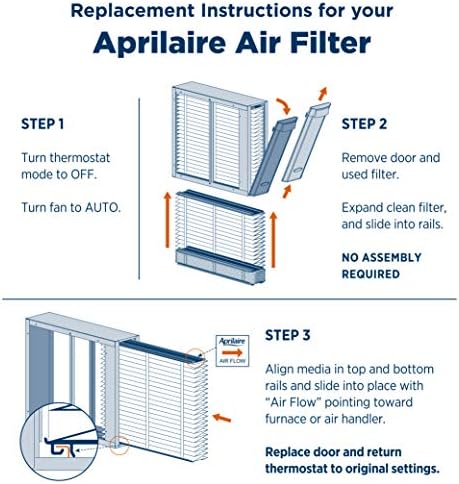 Replacement Instructions for your
Aprilaire Air Filter

STEP 1

Turn thermostat mode to OFF.

Turn fan to AUTO.

STEP 2

Remove door and used filter.

Expand clean filter, and slide into rails.

NO ASSEMBLY REQUIRED

Aprilaire
AIR FLOW

STEP 3

Align media in top and bottom rails and slide into place with "Air Flow" pointing toward furnace or air handler.

Replace door and return thermostat to original settings.