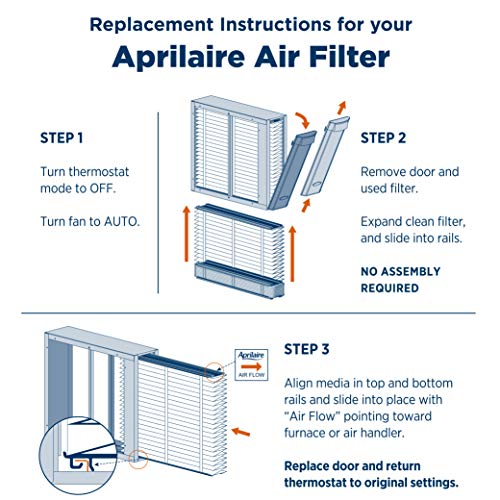 Replacement Instructions for your
Aprilaire Air Filter

STEP 1

Turn thermostat mode to OFF.

Turn fan to AUTO.

STEP 2

Remove door and used filter.

Expand clean filter, and slide into rails.

NO ASSEMBLY REQUIRED

Aprilaire
AIR FLOW

STEP 3

Align media in top and bottom rails and slide into place with "Air Flow" pointing toward furnace or air handler.

Replace door and return thermostat to original settings.