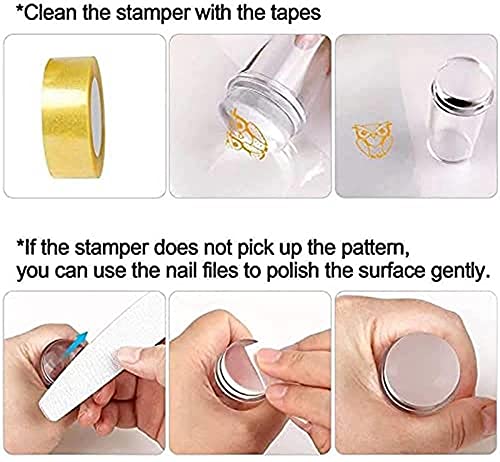 *Clean the stamper with the tapes

*If the stamper does not pick up the pattern, you can use the nail files to polish the surface gently.