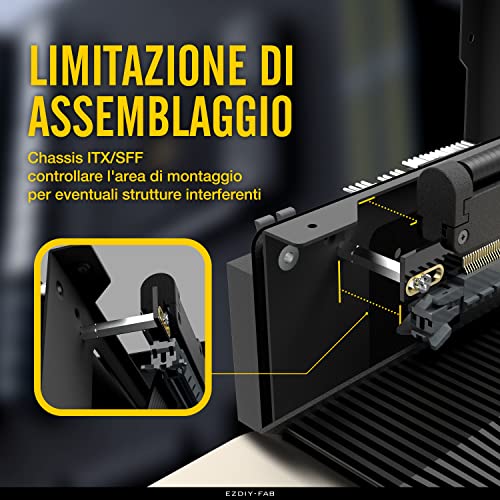 LIMITAZIONE DI ASSEMBLAGGIO

Chassis ITX/SFF
controllare l'area di montaggio
per eventuali strutture interferenti

EZDIY-FAB