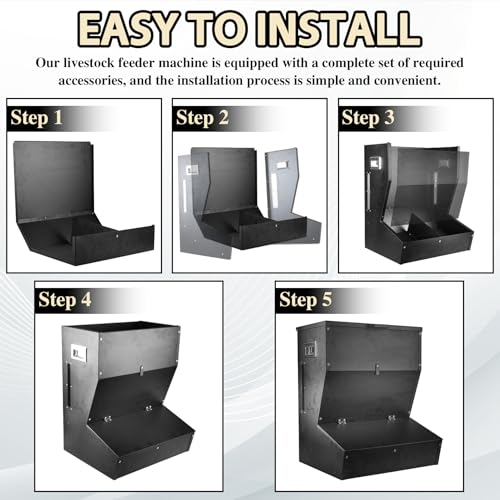 EASY TO INSTALL

Our livestock feeder machine is equipped with a complete set of required accessories, and the installation process is simple and convenient.

Step 1

Step 2

Step 3

Step 4

Step 5