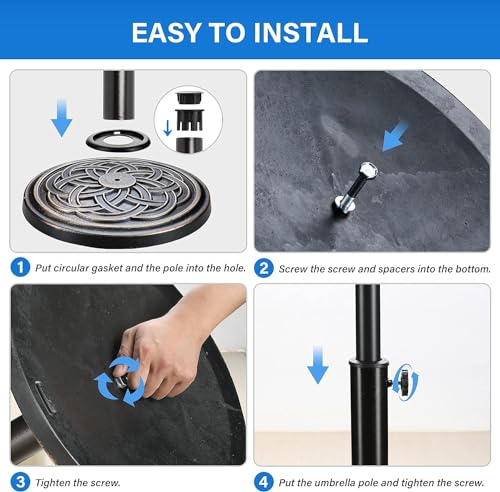 EASY TO INSTALL

1 Put circular gasket and the pole into the hole.

2 Screw the screw and spacers into the bottom.

3 Tighten the screw.

4 Put the umbrella pole and tighten the screw.