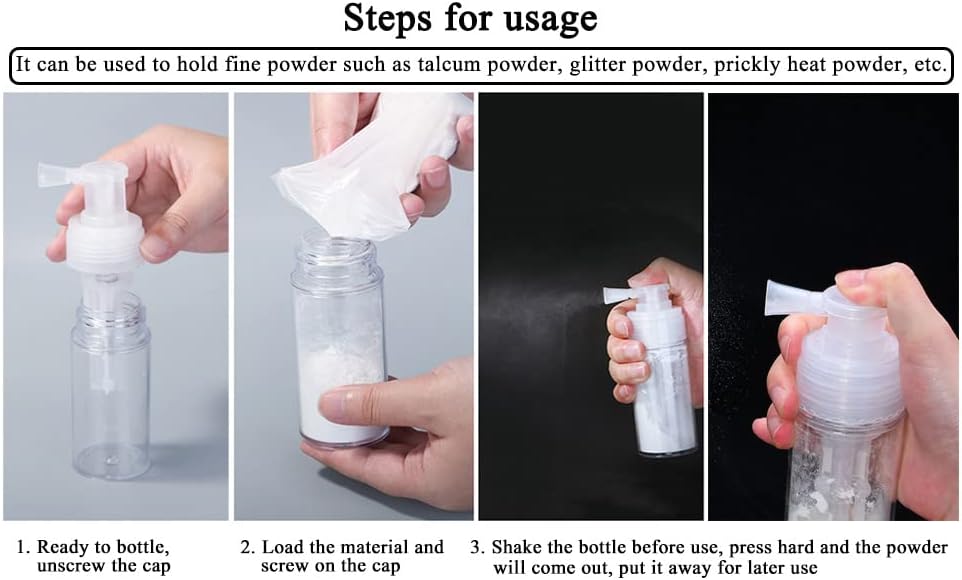 Steps for usage

It can be used to hold fine powder such as talcum powder, glitter powder, prickly heat powder, etc.

1. Ready to bottle, unscrew the cap

2. Load the material and screw on the cap

3. Shake the bottle before use, press hard and the powder will come out, put it away for later use