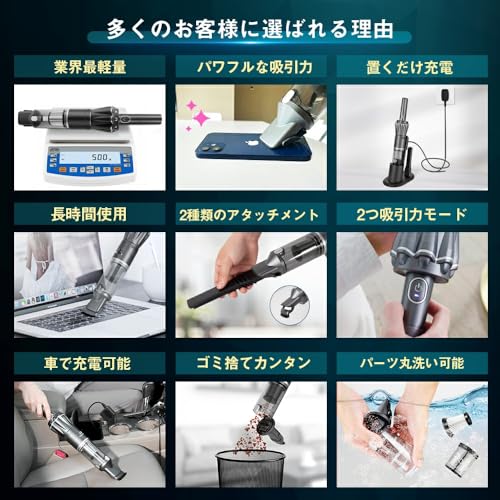 多くのお客様に選ばれる理由

業界最軽量

500.

パワフルな吸引力

置くだけ充電

長時間使用

2種類のアタッチメント

2つ吸引力モード

車で充電可能

ゴミ捨てカンタン

パーツ丸洗い可能