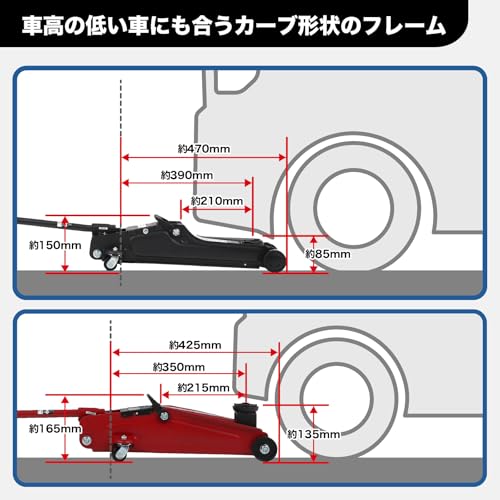 車高の低い車にも合うカーブ形状のフレーム

約470mm
約390mm
約210mm
約150mm
約85mm

約425mm
約350mm
約215mm
約165mm
約135mm