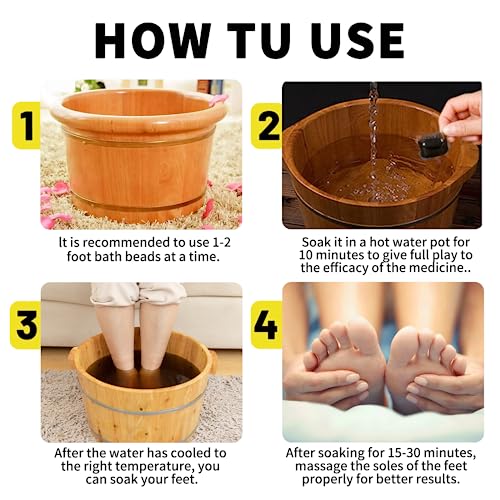 HOW TU USE

1

It is recommended to use 1-2 foot bath beads at a time.

2

Soak it in a hot water pot for 10 minutes to give full play to the efficacy of the medicine..

3

After the water has cooled to the right temperature, you can soak your feet.

4

After soaking for 15-30 minutes, massage the soles of the feet properly for better results.