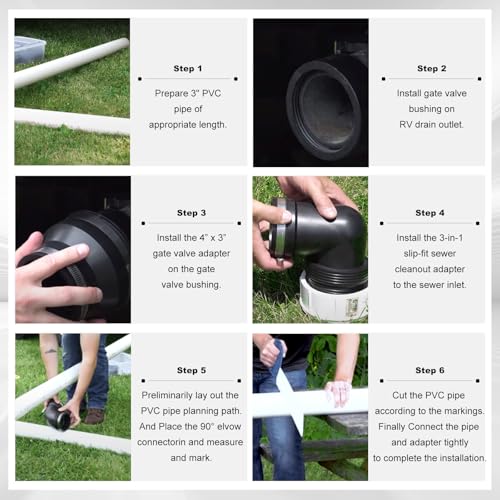 Step 1

Prepare 3" PVC pipe of appropriate length.

Step 2

Install gate valve bushing on RV drain outlet.

Step 3

Install the 4" x 3" gate valve adapter on the gate valve bushing.

Step 4

Install the 3-in-1 slip-fit sewer cleanout adapter to the sewer inlet.

Step 5

Preliminarily lay out the PVC pipe planning path. And Place the 90° elvow connectorin and measure and mark.

Step 6

Cut the PVC pipe according to the markings. Finally Connect the pipe and adapter tightly to complete the installation.