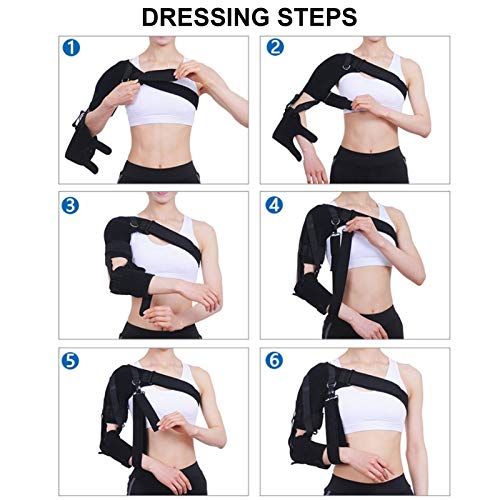 DRESSING STEPS

1

2

3

4

5

6