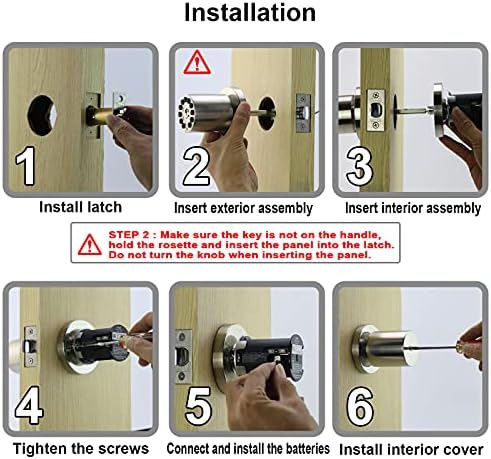 Installation

1
Install latch

2
Insert exterior assembly

3
Insert interior assembly

STEP 2 : Make sure the key is not on the handle, hold the rosette and insert the panel into the latch. Do not turn the knob when inserting the panel.

4
Tighten the screws

5
Connect and install the batteries

6
Install interior cover