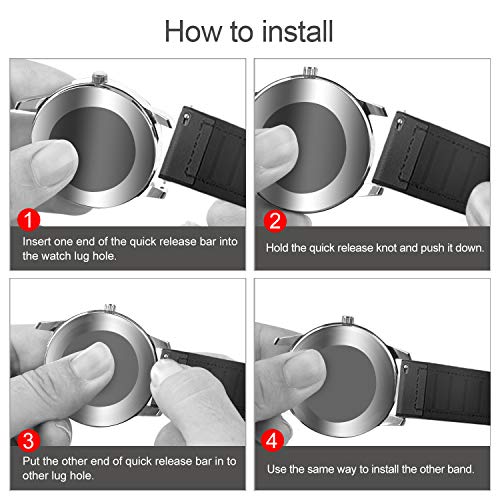 How to install

1
Insert one end of the quick release bar into the watch lug hole.

2
Hold the quick release knot and push it down.

3
Put the other end of quick release bar in to other lug hole.

4
Use the same way to install the other band.