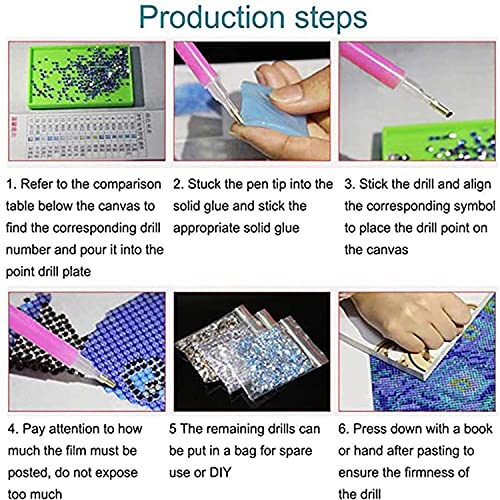 Production steps

1. Refer to the comparison table below the canvas to find the corresponding drill number and pour it into the point drill plate

2. Stuck the pen tip into the solid glue and stick the appropriate solid glue

3. Stick the drill and align the corresponding symbol to place the drill point on the canvas

4. Pay attention to how much the film must be posted, do not expose too much

5 The remaining drills can be put in a bag for spare use or DIY

6. Press down with a book or hand after pasting to ensure the firmness of the drill