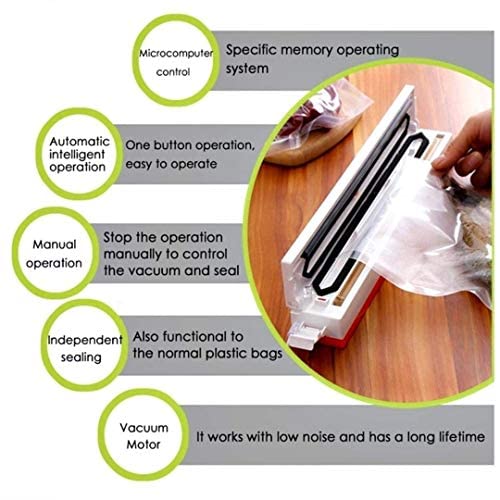 Microcomputer control

Specific memory operating system

Automatic intelligent operation

One button operation, easy to operate

Manual operation

Stop the operation manually to control the vacuum and seal

Independent sealing

Also functional to the normal plastic bags

Vacuum Motor

It works with low noise and has a long lifetime