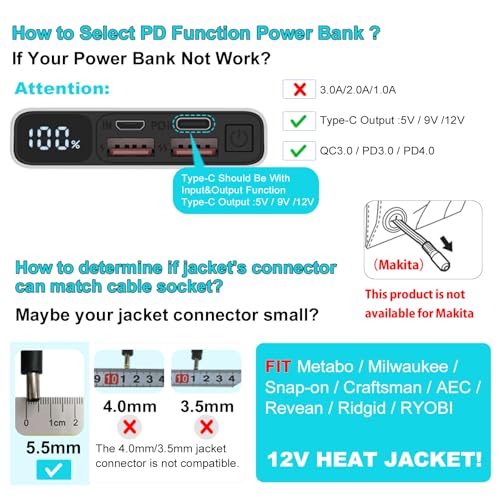 How to Select PD Function Power Bank ?

If Your Power Bank Not Work?

Attention:

3.0A/2.0A/1.0A

Type-C Output :5V / 9V /12V

QC3.0 / PD3.0 / PD4.0

100%

IN PD

Type-C Should Be With Input&Output Function Type-C Output :5V / 9V /12V

(Makita)

This product is not available for Makita

How to determine if jacket's connector can match cable socket?

Maybe your jacket connector small?

0 1cm 2

5.5mm

9 10 1 2 3 4

4.0mm

10 1 2 3 4

3.5mm

The 4.0mm/3.5mm jacket connector is not compatible.

FIT Metabo / Milwaukee / Snap-on / Craftsman / AEC / Revean / Ridgid / RYOBI

12V HEAT JACKET!