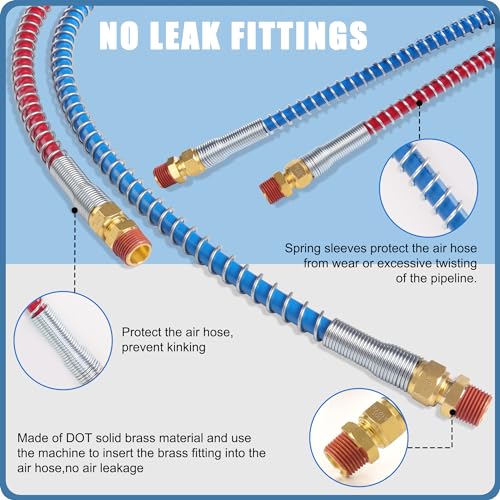 NO LEAK FITTINGS

Spring sleeves protect the air hose from wear or excessive twisting of the pipeline.

Protect the air hose, prevent kinking

Made of DOT solid brass material and use the machine to insert the brass fitting into the air hose,no air leakage